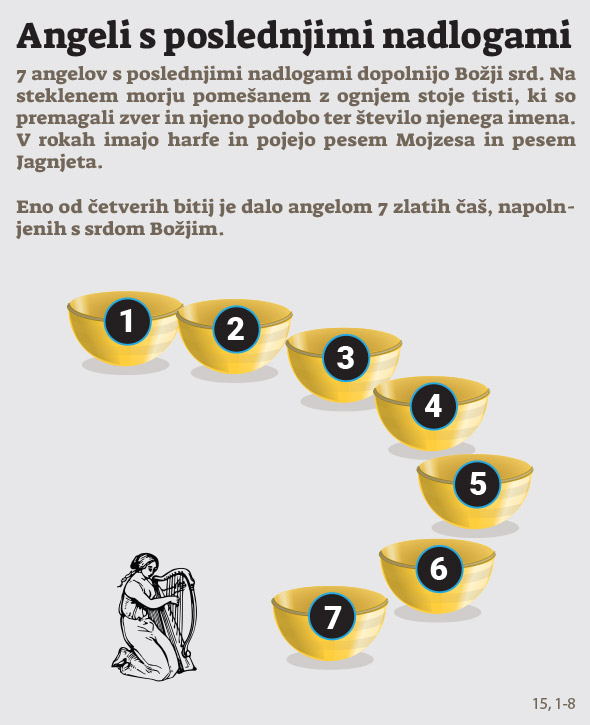 Angeli s poslednjimi nadlogami

7 angelov s poslednjimi nadlogami dopolnijo Božji srd. Na steklenem morju pomešanem z ognjem stoje tisti, ki so premagali zver in njeno podobo ter število njenega imena. V rokah imajo harfe in pojejo pesem Mojzesa in pesem Jagnjeta.

Eno od četverih bitij je dalo angelom 7 zlatih čaš, napolnjenih s srdom Božjim.

1
2
3
4
5
6
7

15, 1-8